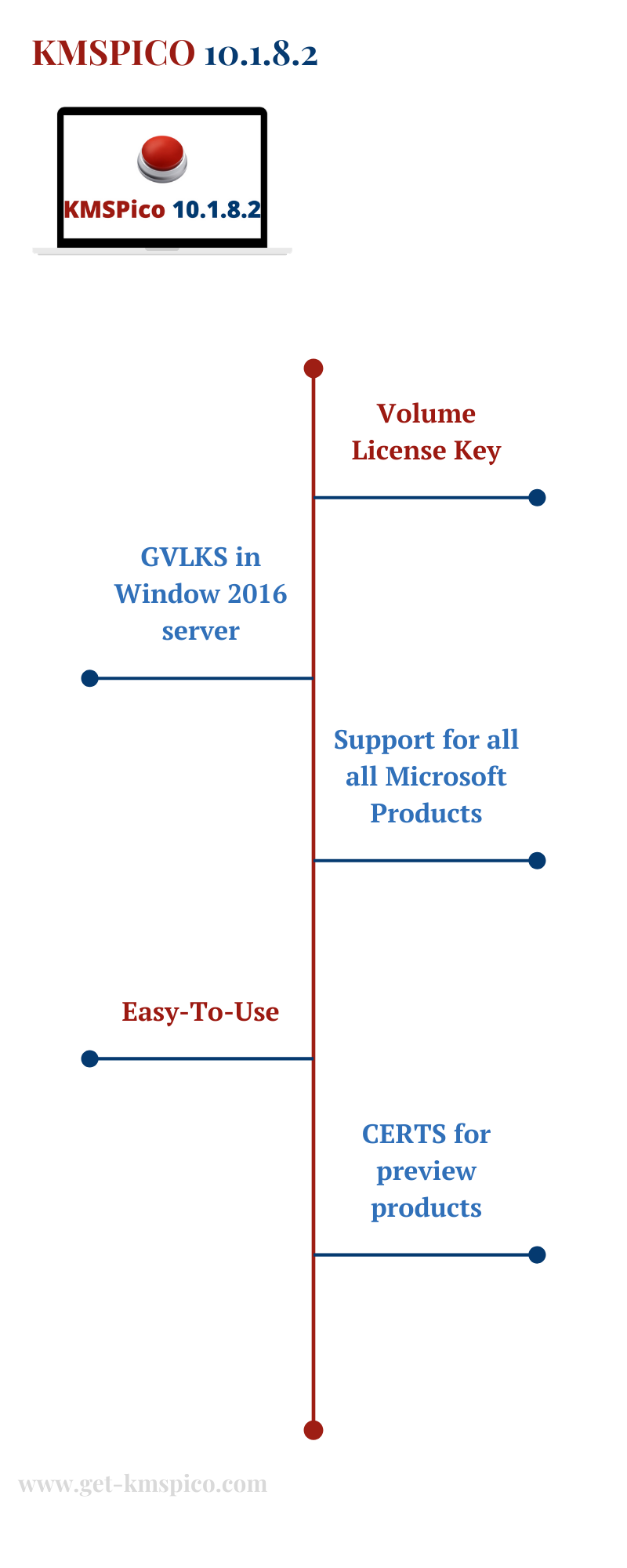 KMSPICO 10.1.8.2

KMSPico 10.1.8.2

Volume License Key

GVLKS in Window 2016 server

Support for all all Microsoft Products

Easy-To-Use

CERTS for preview products

www.get-kmspico.com